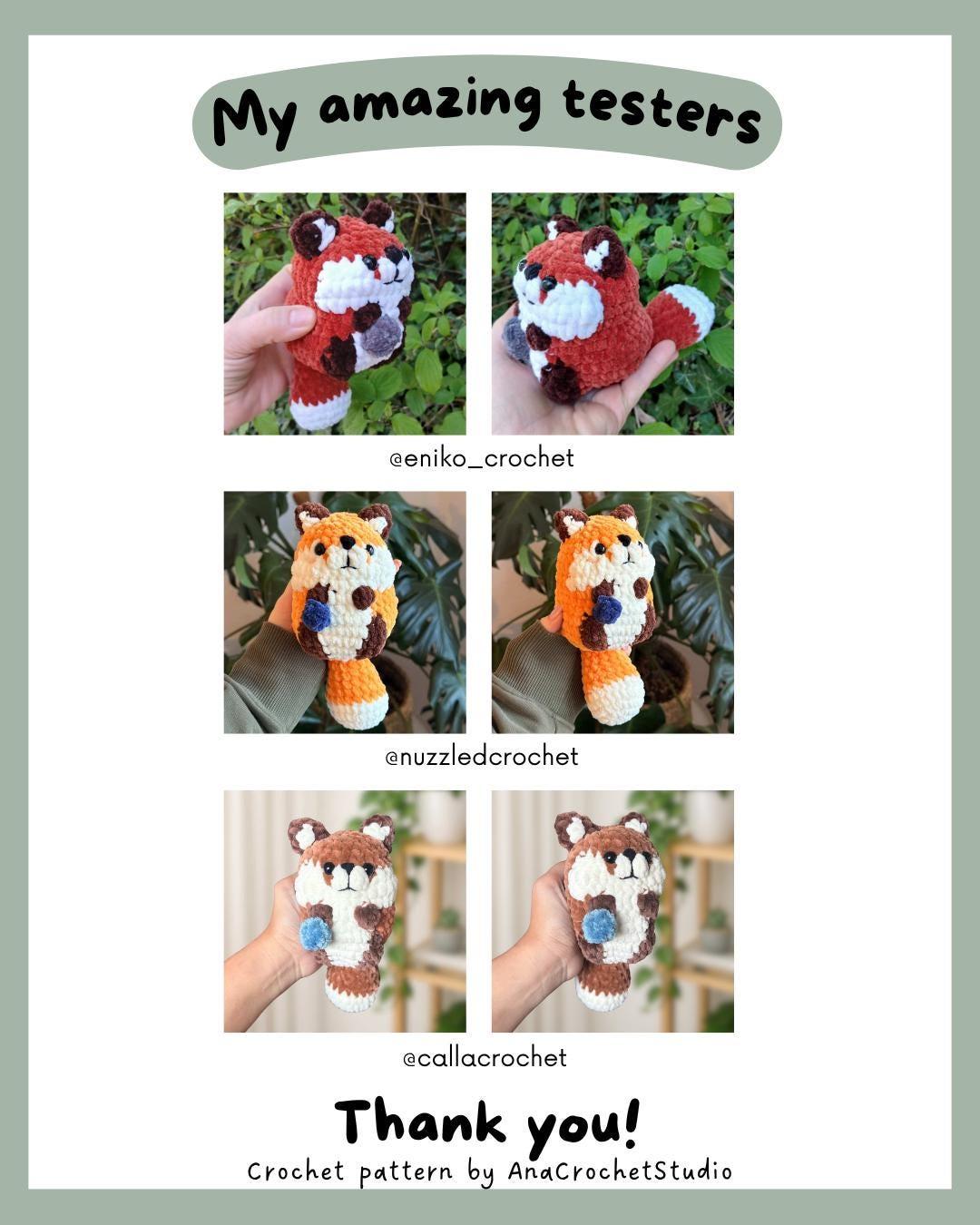 My amazing testers

@eniko_crochet

@nuzzledcrochet

@callacrochet

Thank you!
Crochet pattern by AnaCrochetStudio