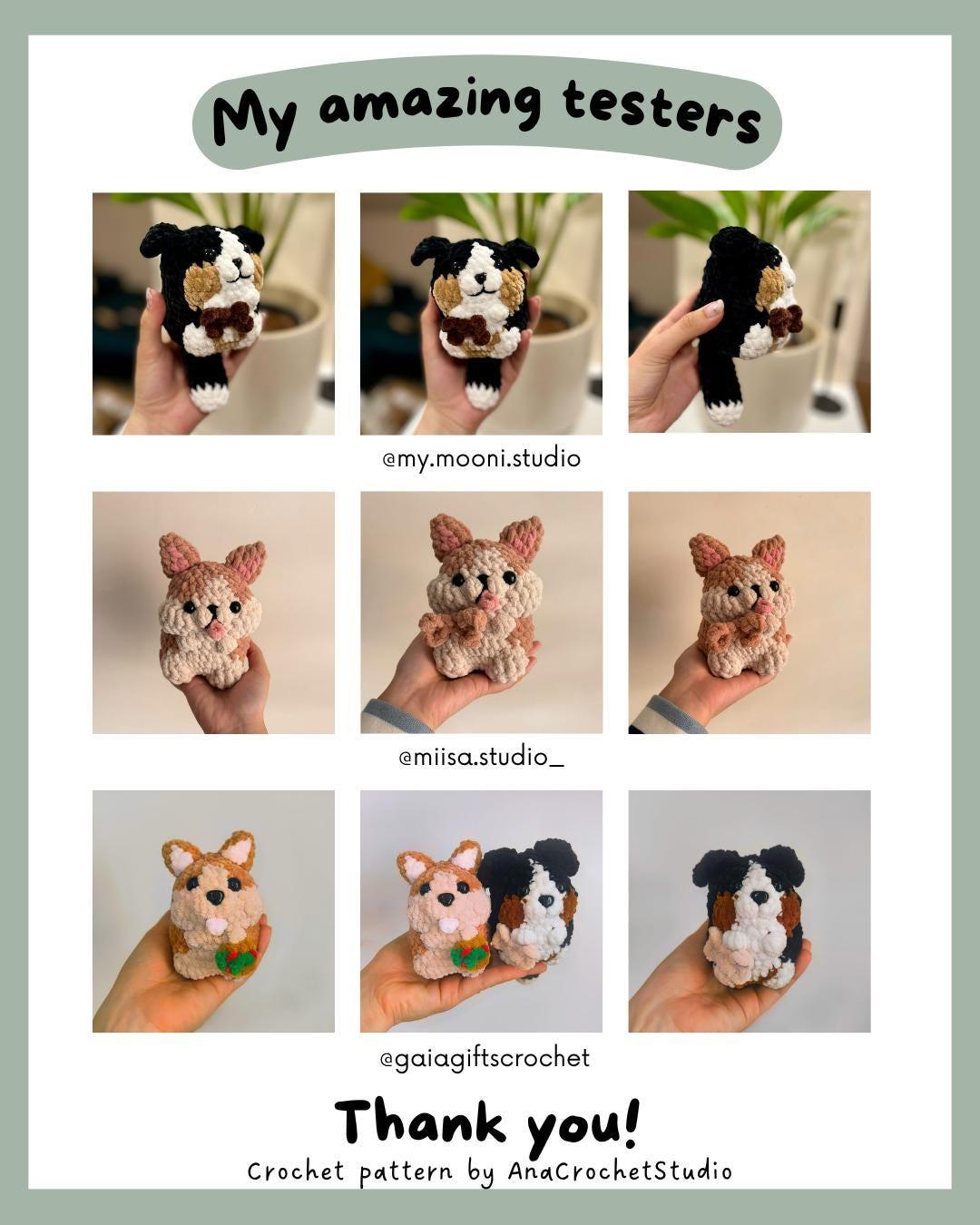 My amazing testers

@my.mooni.studio

@miisa.studio_

@gaiagiftscrochet

Thank you!

Crochet pattern by AnaCrochetStudio